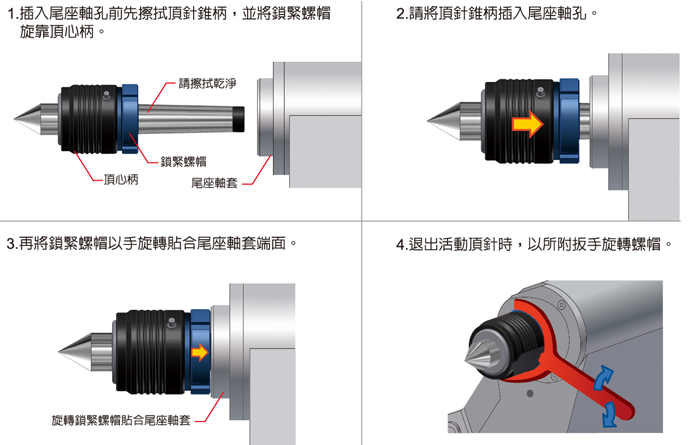 1.插入尾座軸孔前先擦拭頂針錐柄，並將鎖緊螺帽旋靠頂心柄。

請擦拭乾淨

鎖緊螺帽

頂心柄

尾座軸套

2.請將頂針錐柄插入尾座軸孔。

3.再將鎖緊螺帽以手旋轉貼合尾座軸套端面。

旋轉鎖緊螺帽貼合尾座軸套

4.退出活動頂針時，以所附扳手旋轉螺帽。